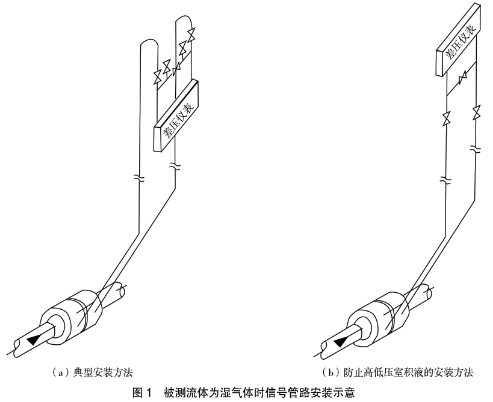 差压仪表

差压仪表

（a）典型安装方法

（b）防止高低压室积液的安装方法

图 1　被测流体为湿气体时信号管路安装示意